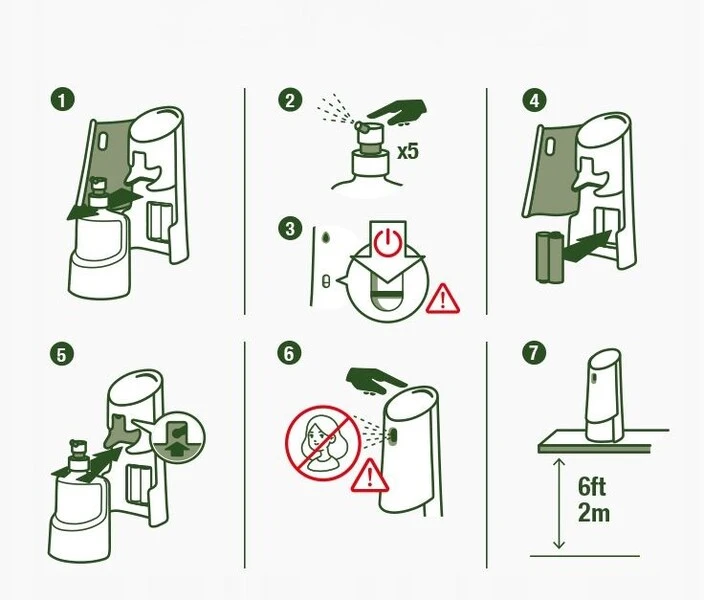 1

2

x5

3

4

5

6

7

6ft
2m